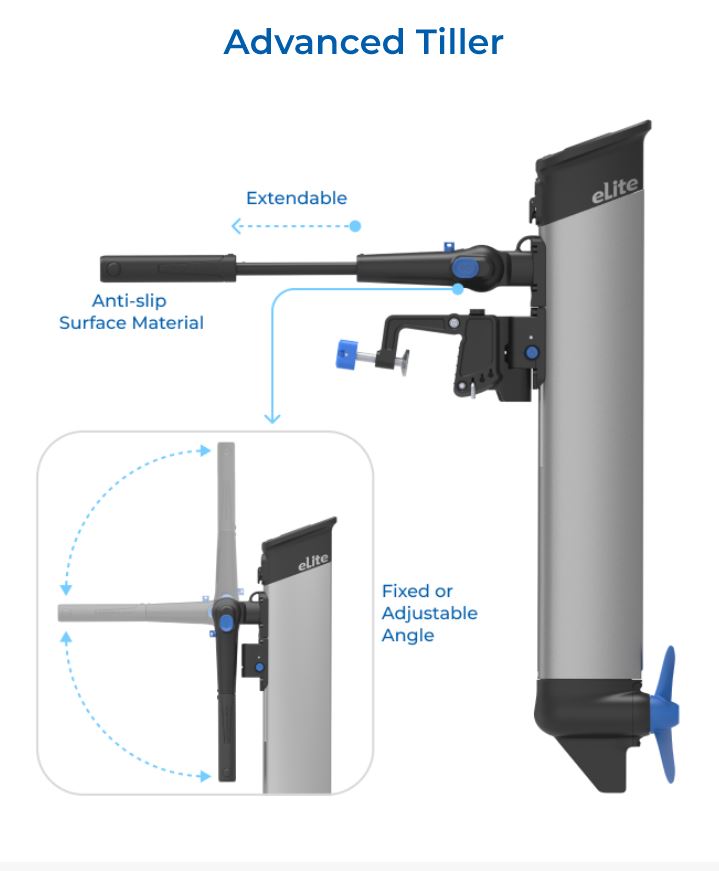 Advanced Tiller

Extendable

eLite

Anti-slip
Surface Material

eLite

Fixed or
Adjustable
Angle